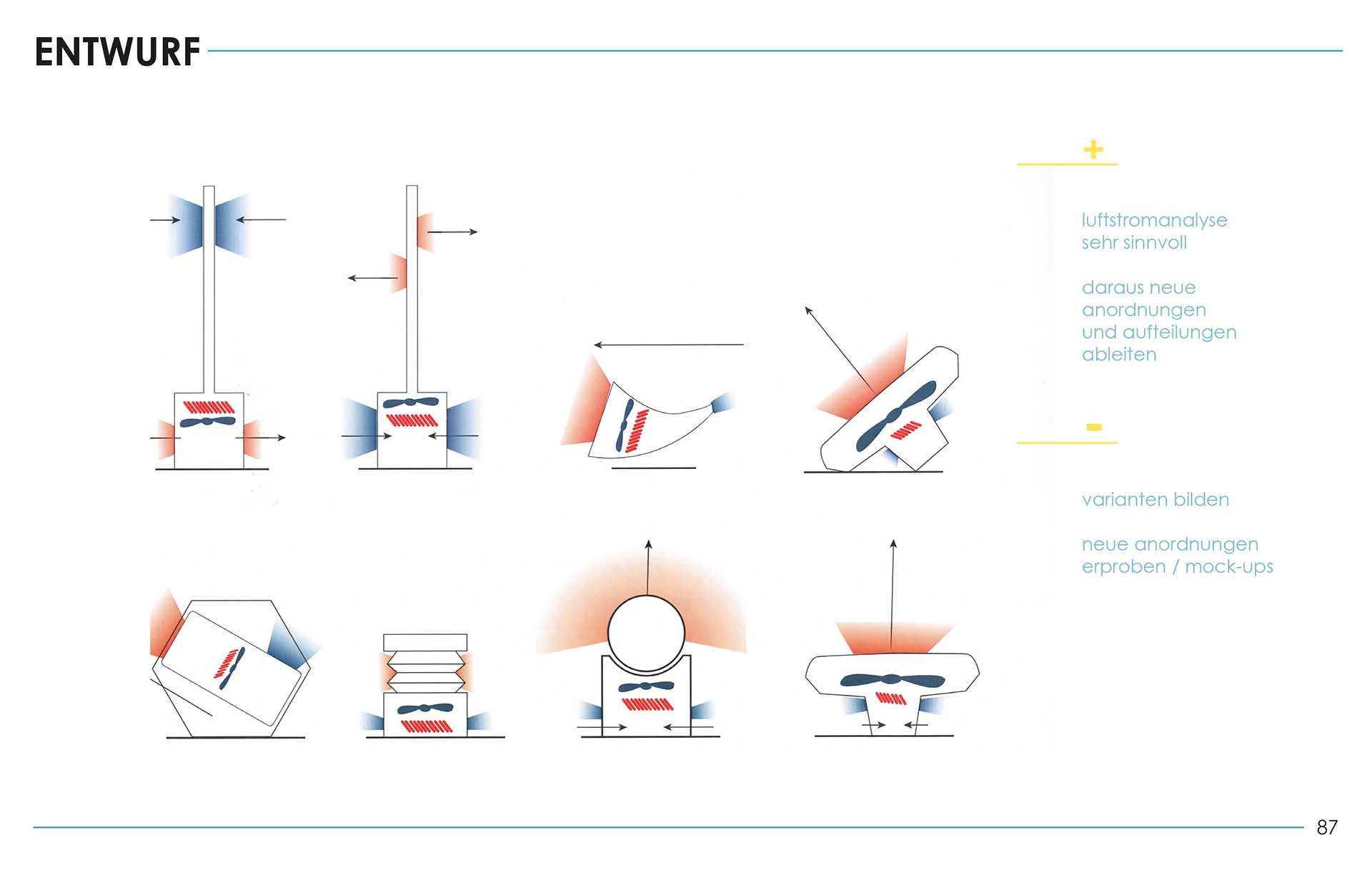 ENTWURF

+

luftstromanalyse sehr sinnvoll

daraus neue anordnungen und aufteilungen ableiten

-

varianten bilden

neue anordnungen erproben / mock-ups

87